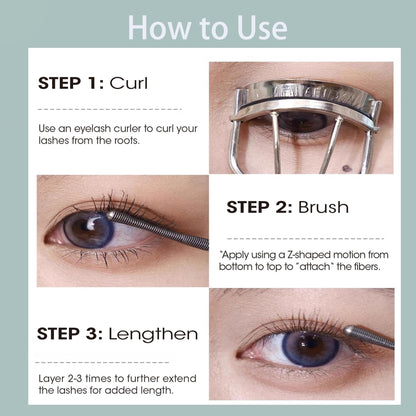 How to Use

STEP 1: Curl

Use an eyelash curler to curl your lashes from the roots.

STEP 2: Brush

"Apply using a Z-shaped motion from bottom to top to "attach" the fibers.

STEP 3: Lengthen

Layer 2-3 times to further extend the lashes for added length.