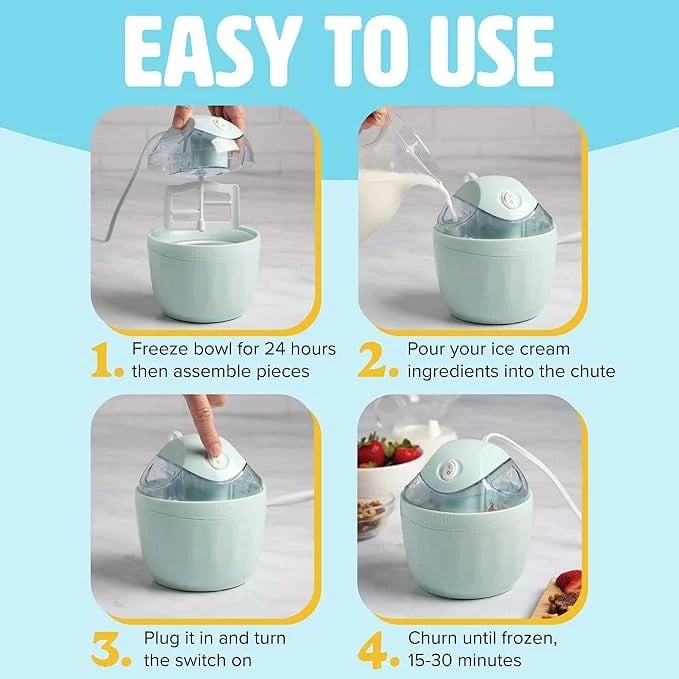 EASY TO USE

1. Freeze bowl for 24 hours then assemble pieces

2. Pour your ice cream ingredients into the chute

3. Plug it in and turn the switch on

4. Churn until frozen, 15-30 minutes