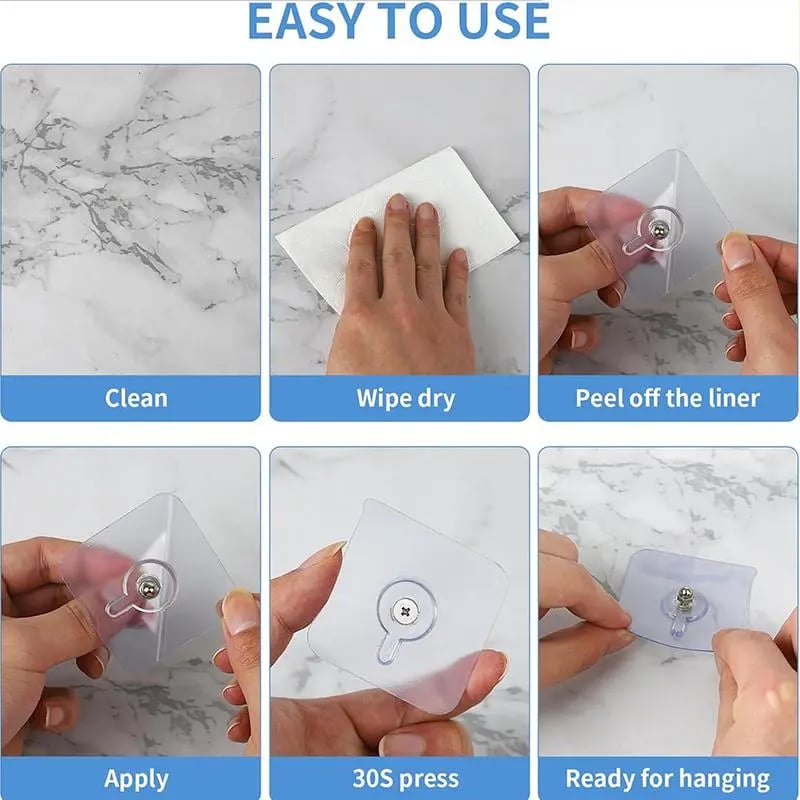 EASY TO USE

Clean

Wipe dry

Peel off the liner

Apply

30S press

Ready for hanging