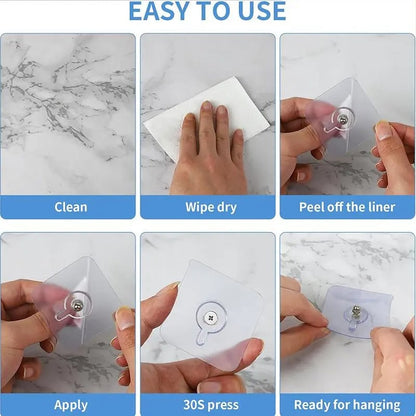 EASY TO USE

Clean

Wipe dry

Peel off the liner

Apply

30S press

Ready for hanging