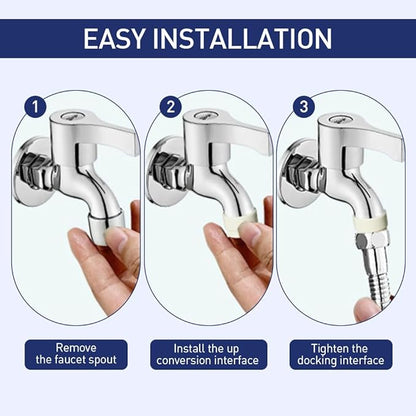 EASY INSTALLATION

1

2

3

Remove the faucet spout

Install the up conversion interface

Tighten the docking interface