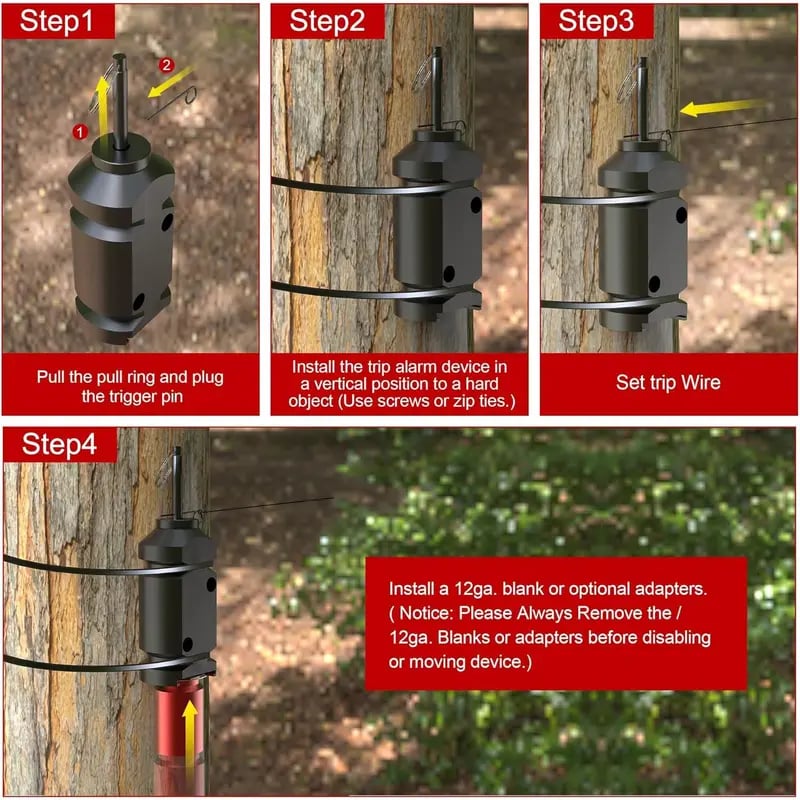 Step1

2

1

Pull the pull ring and plug the trigger pin

Step2

Install the trip alarm device in a vertical position to a hard object (Use screws or zip ties.)

Step3

Set trip Wire

Step4

Install a 12ga. blank or optional adapters. ( Notice: Please Always Remove the / 12ga. Blanks or adapters before disabling or moving device.)