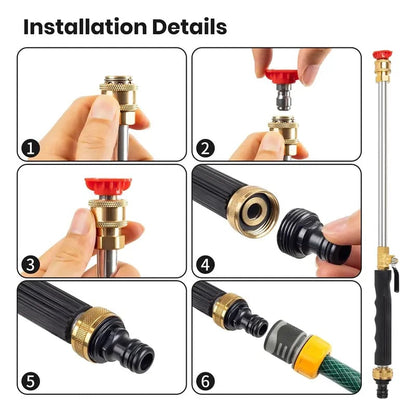 Installation Details

1

2

3

4

5

6