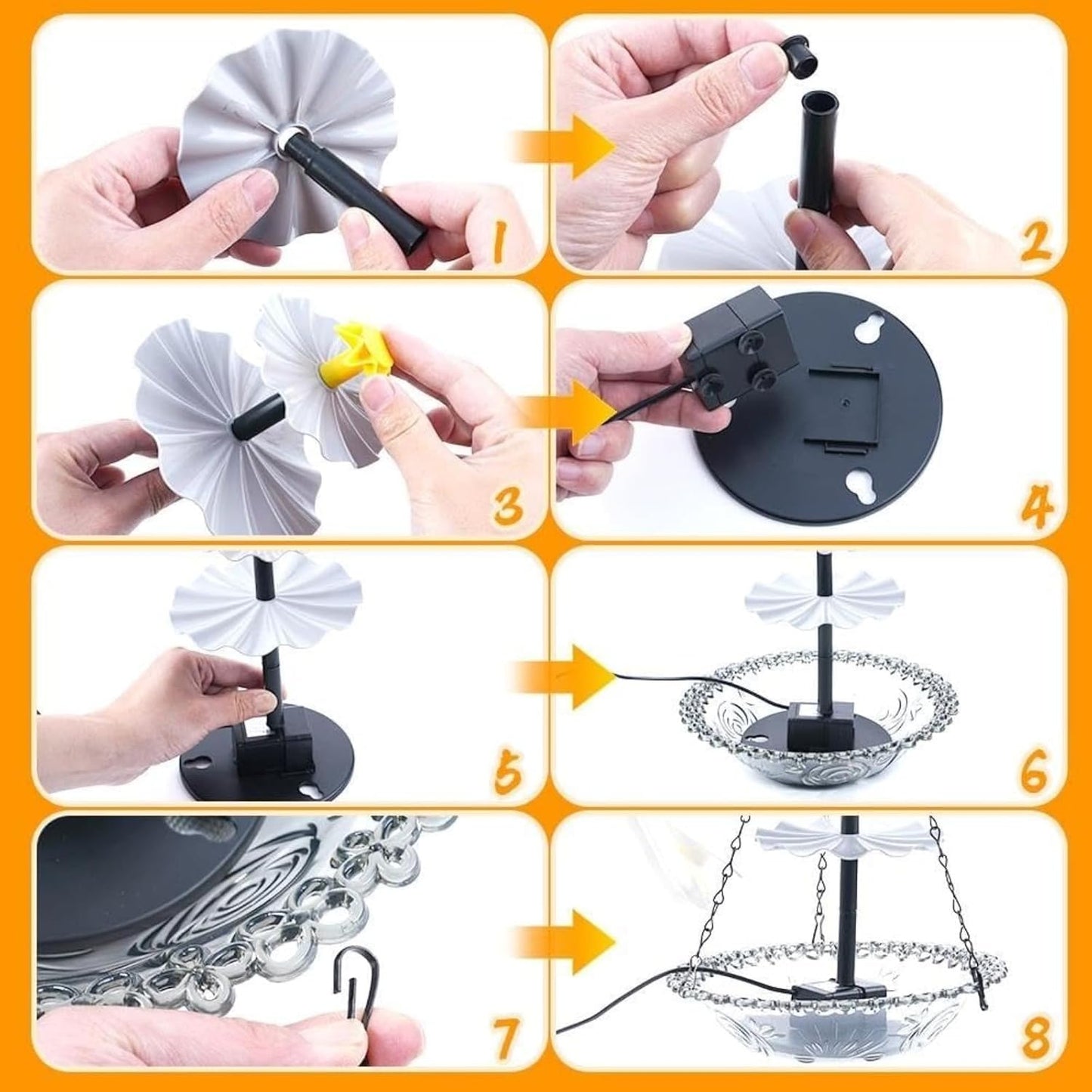 1
2
3
4
5
6
7
8