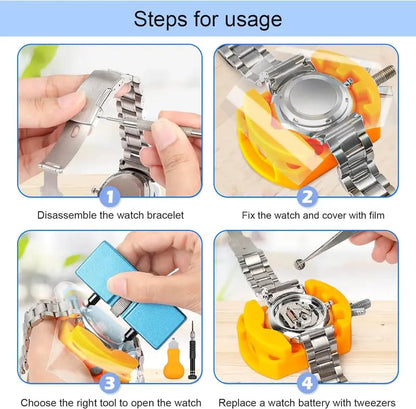 Steps for usage

1

Disassemble the watch bracelet

2

Fix the watch and cover with film

3

Choose the right tool to open the watch

4

Replace a watch battery with tweezers