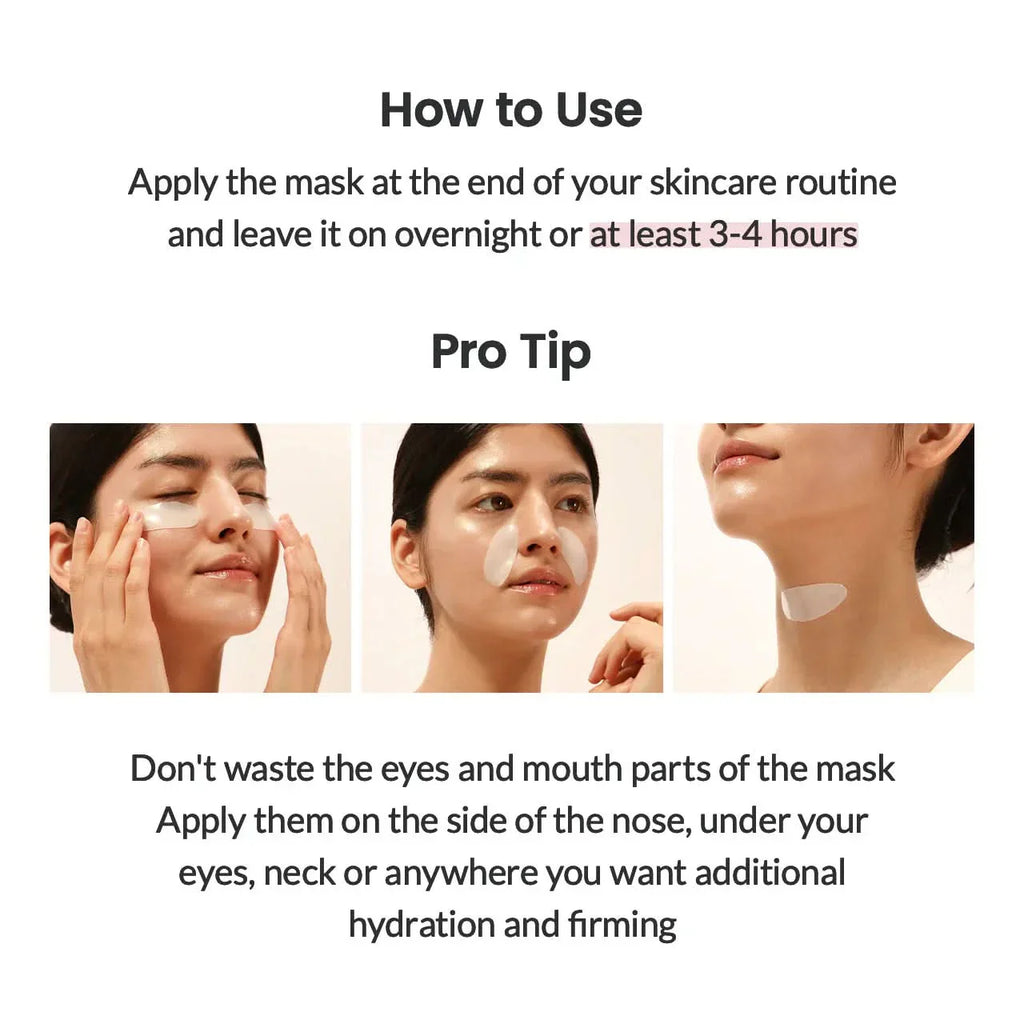 How to Use

Apply the mask at the end of your skincare routine and leave it on overnight or at least 3-4 hours

Pro Tip

Don't waste the eyes and mouth parts of the mask Apply them on the side of the nose, under your eyes, neck or anywhere you want additional hydration and firming