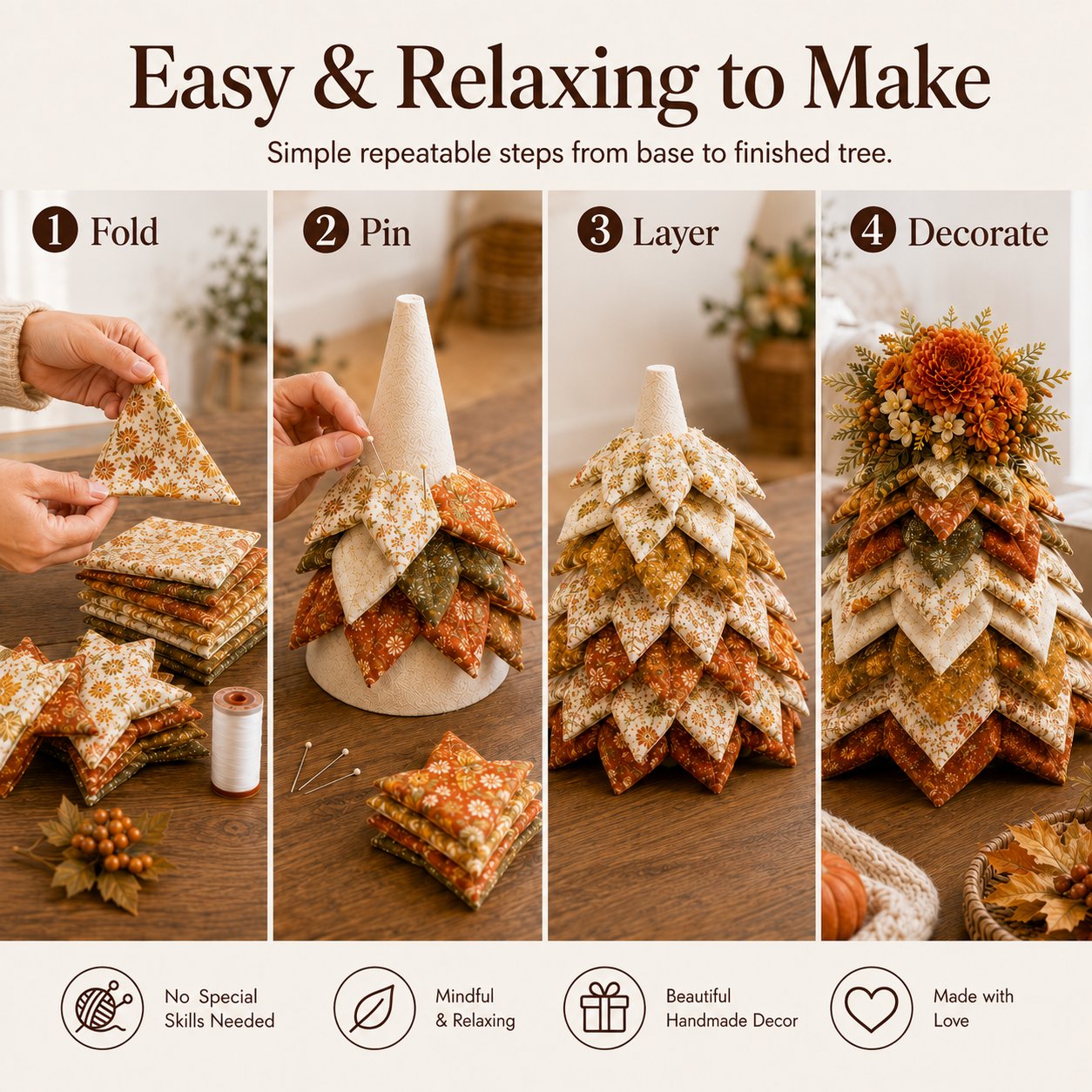 Easy & Relaxing to Make

Simple repeatable steps from base to finished tree.

1 Fold

2 Pin

3 Layer

4 Decorate

No Special Skills Needed

Mindful & Relaxing

Beautiful Handmade Decor

Made with Love